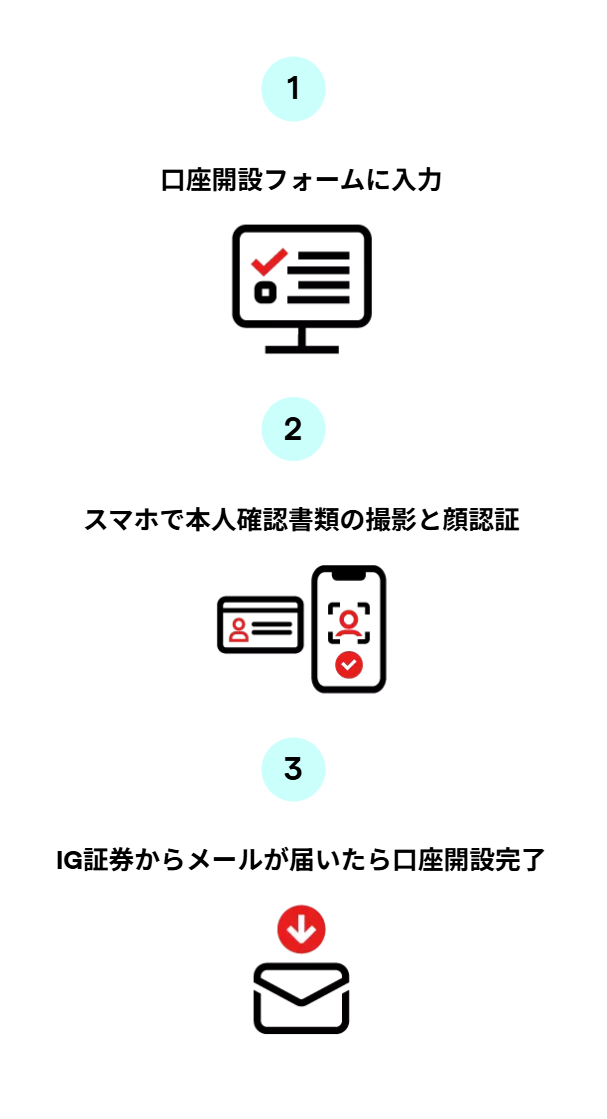 1

口座開設フォームに入力

2

スマホで本人確認書類の撮影と顔認証

3

IG証券からメールが届いたら口座開設完了